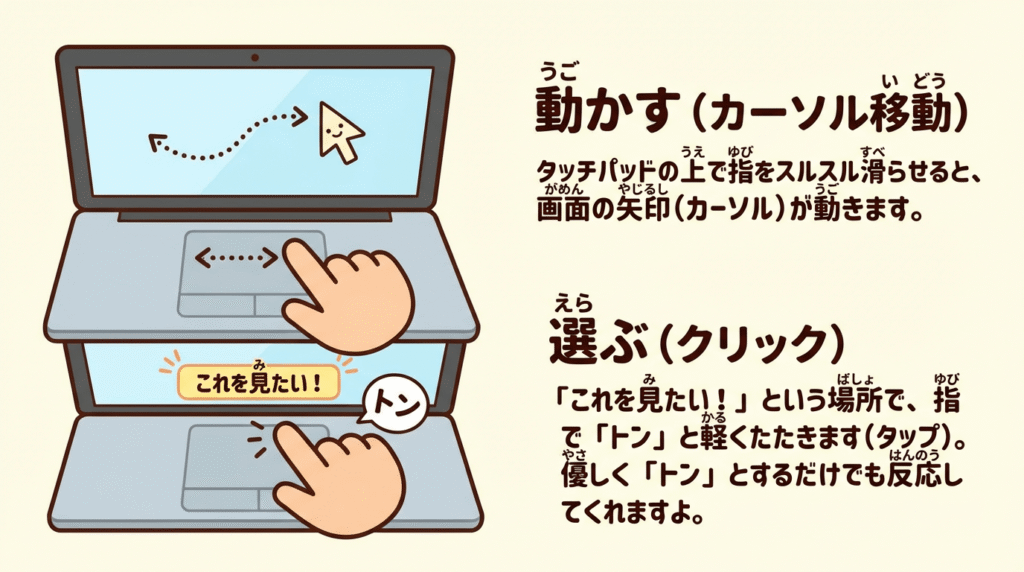 これを見たい！

トン

動かす（カーソル移動）

タッチパッドの上で指をスルスル滑らせると、画面の矢印（カーソル）が動きます。

選ぶ（クリック）

「これを見たい！」という場所で、指で「トン」と軽くたたきます（タップ）。優しく「トン」とするだけでも反応してくれますよ。